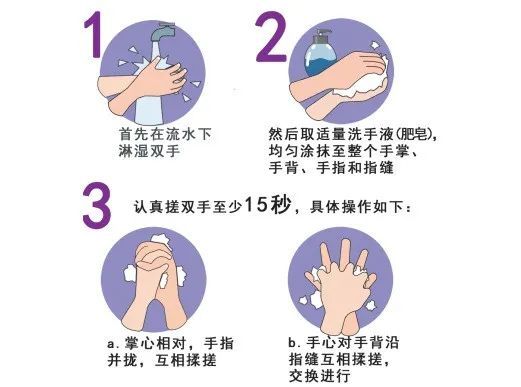 1

首先在流水下淋湿双手

2

然后取适量洗手液(肥皂),均匀涂抹至整个手掌、手背、手指和指缝

3

认真搓双手至少15秒，具体操作如下：

a. 掌心相对，手指并拢，互相揉搓

b. 手心对手背沿指缝互相揉搓，交换进行