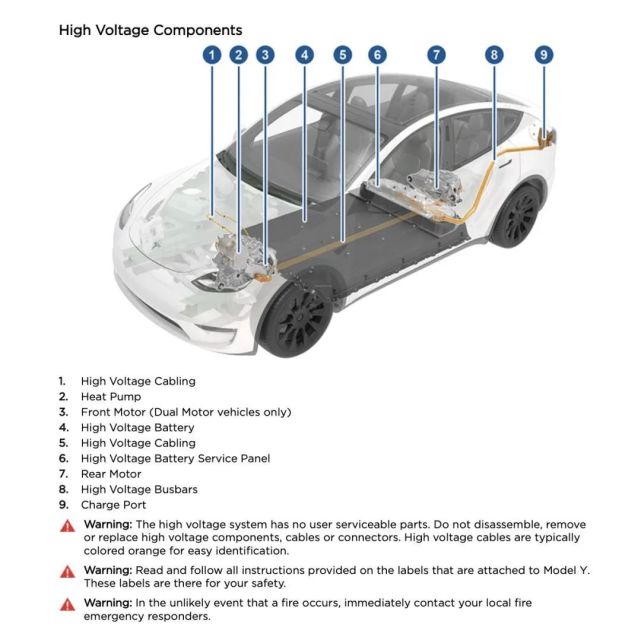 High Voltage Components

1 2 3 4 5 6 7 8 9

1. High Voltage Cabling
2. Heat Pump
3. Front Motor (Dual Motor vehicles only)
4. High Voltage Battery
5. High Voltage Cabling
6. High Voltage Battery Service Panel
7. Rear Motor
8. High Voltage Busbars
9. Charge Port

Warning: The high voltage system has no user serviceable parts. Do not disassemble, remove or replace high voltage components, cables or connectors. High voltage cables are typically colored orange for easy identification.

Warning: Read and follow all instructions provided on the labels that are attached to Model Y. These labels are there for your safety.

Warning: In the unlikely event that a fire occurs, immediately contact your local fire emergency responders.