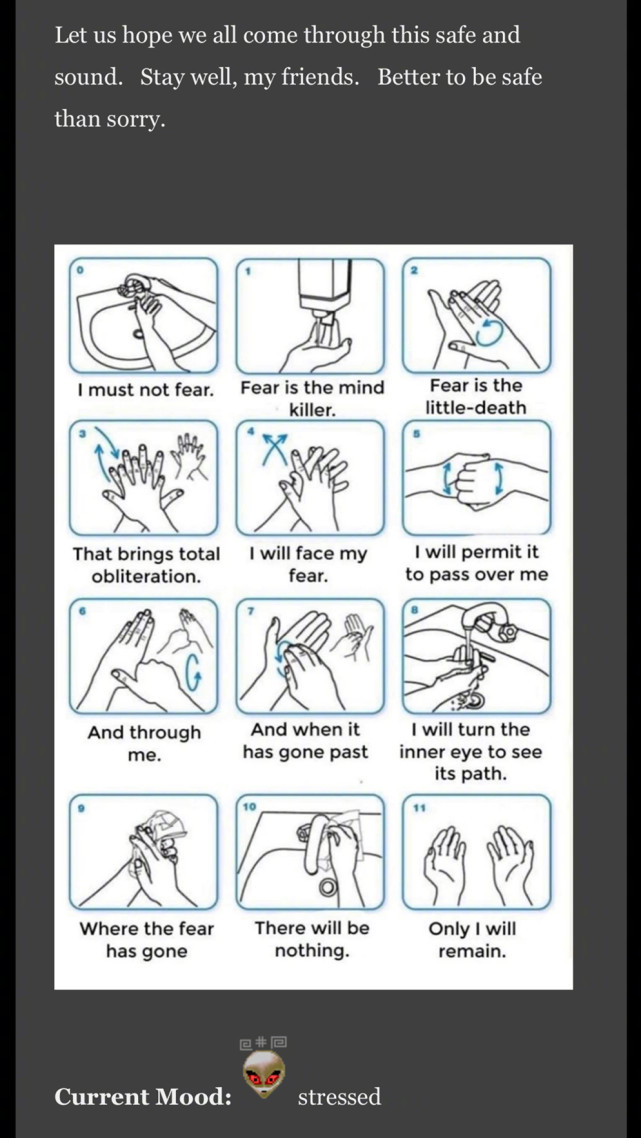 Let us hope we all come through this safe and sound. Stay well, my friends. Better to be safe than sorry.

0

I must not fear.

1

Fear is the mind killer.

2

Fear is the little-death

3

That brings total obliteration.

4

I will face my fear.

5

I will permit it to pass over me

6

And through me.

7

And when it has gone past

8

I will turn the inner eye to see its path.

9

Where the fear has gone

10

There will be nothing.

11

Only I will remain.

Current Mood: stressed