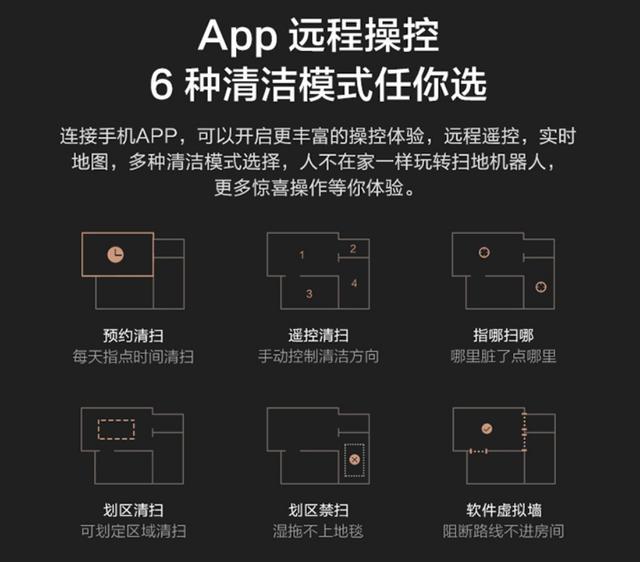 App 远程操控
6 种清洁模式任你选

连接手机APP，可以开启更丰富的操控体验，远程遥控，实时地图，多种清洁模式选择，人不在家一样玩转扫地机器人，更多惊喜操作等你体验。

1
2
3
4

预约清扫
每天指点时间清扫

遥控清扫
手动控制清洁方向

指哪扫哪
哪里脏了点哪里

划区清扫
可划定区域清扫

划区禁扫
湿拖不上地毯

软件虚拟墙
阻断路线不进房间