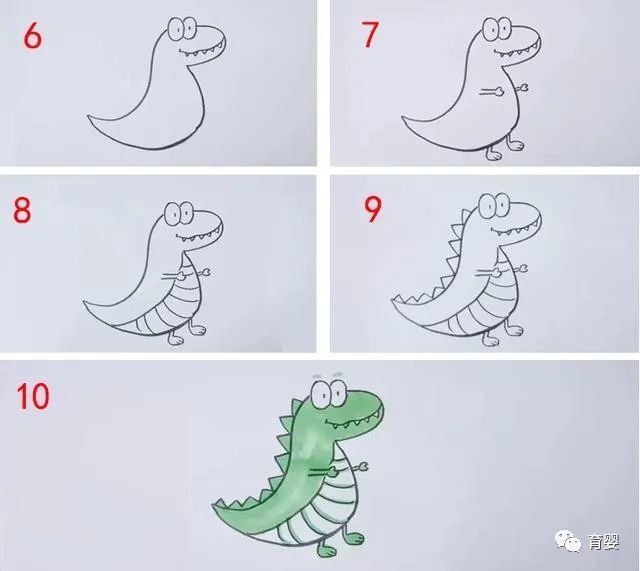 6

7

8

9

10

育婴