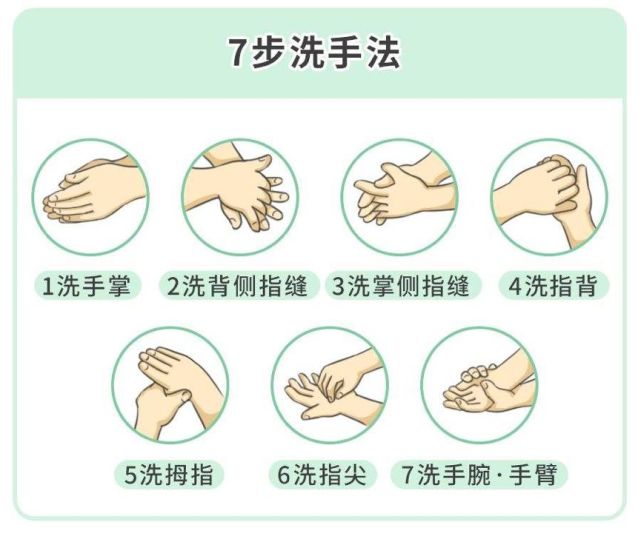 7步洗手法

1洗手掌

2洗背侧指缝

3洗掌侧指缝

4洗指背

5洗拇指

6洗指尖

7洗手腕·手臂