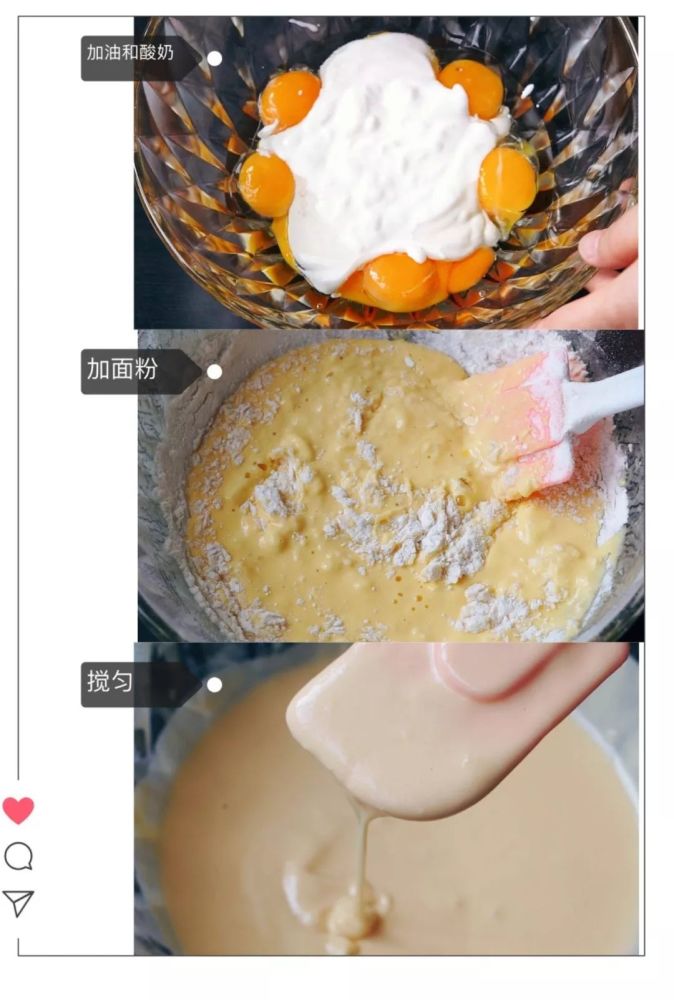 加油和酸奶

加面粉

搅匀