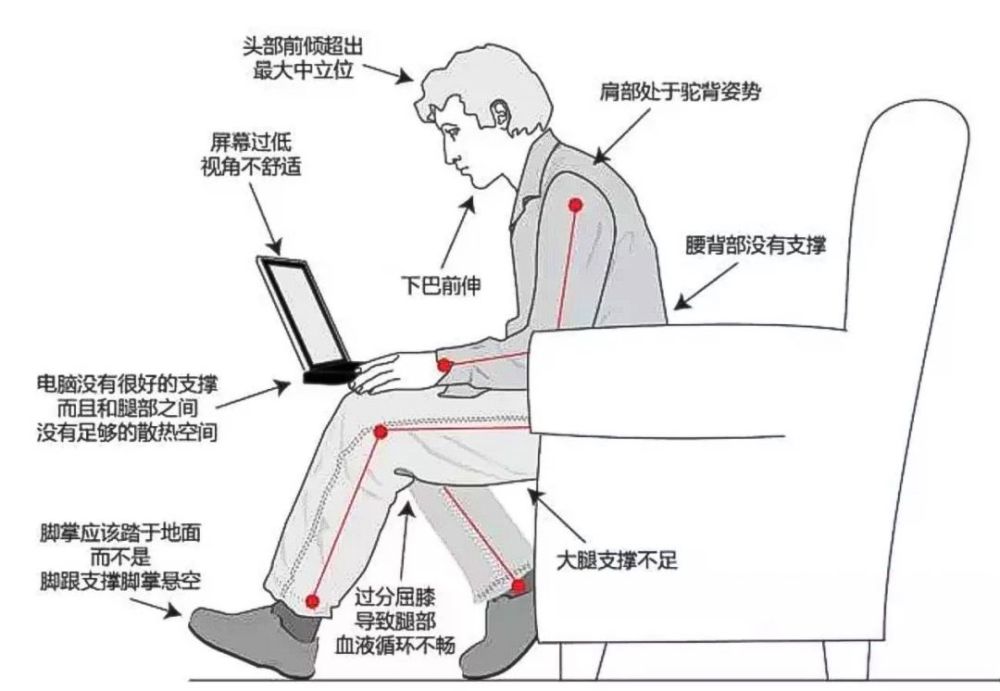 头部前倾超出
最大中立位

肩部处于驼背姿势

屏幕过低
视角不舒适

下巴前伸

腰背部没有支撑

电脑没有很好的支撑
而且和腿部之间
没有足够的散热空间

脚掌应该踏于地面
而不是
脚跟支撑脚掌悬空

过分屈膝
导致腿部
血液循环不畅

大腿支撑不足