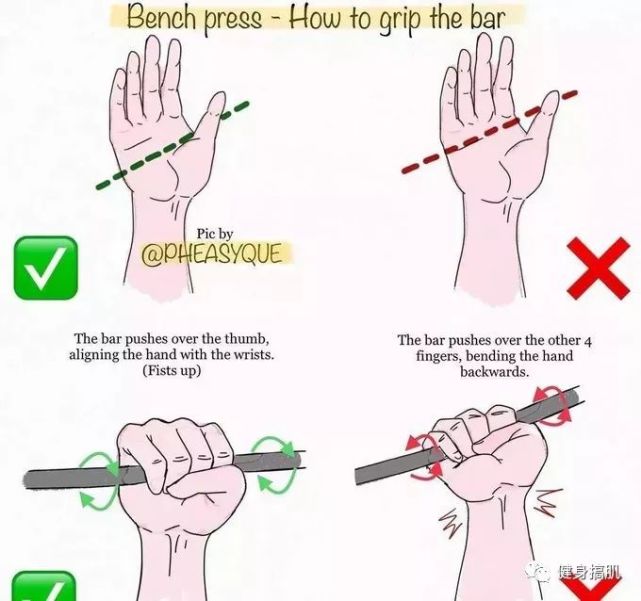 Bench press - How to grip the bar

Pic by
@PHEASYQUE

The bar pushes over the thumb, aligning the hand with the wrists. (Fists up)

The bar pushes over the other 4 fingers, bending the hand backwards.

健身搞肌