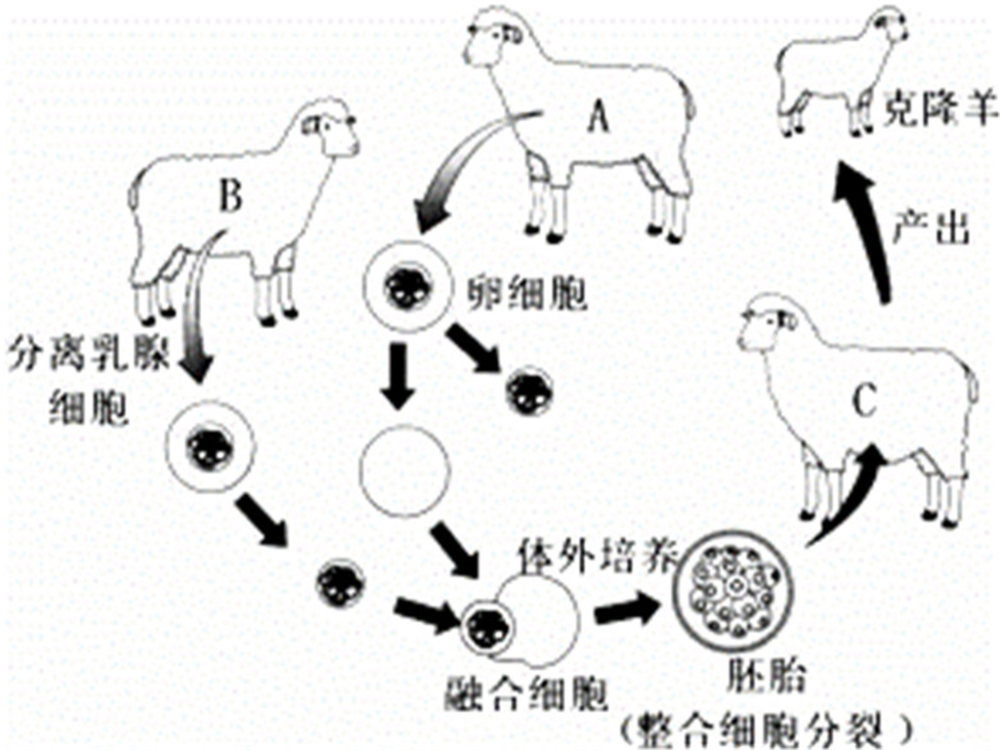 A

克隆羊

B

产出

卵细胞

分离乳腺细胞

C

体外培养

融合细胞

胚胎
（整合细胞分裂）