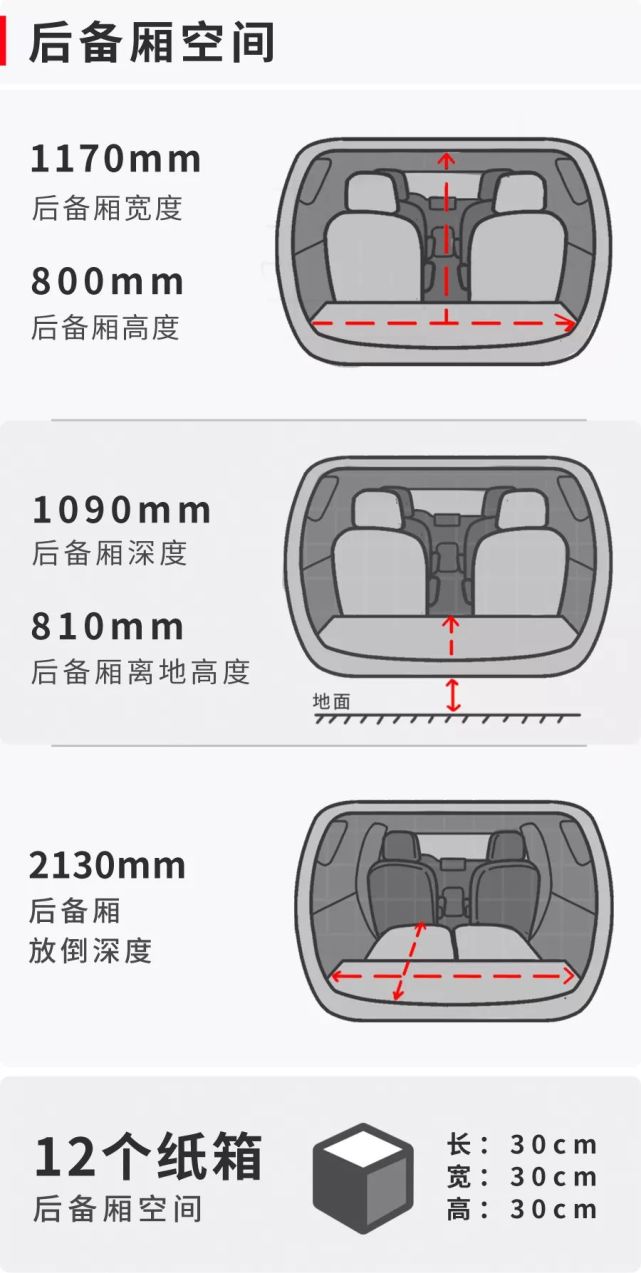 后备厢空间

1170mm
后备厢宽度

800mm
后备厢高度

1090mm
后备厢深度

810mm
后备厢离地高度

地面

2130mm
后备厢
放倒深度

12个纸箱
后备厢空间

长：30cm
宽：30cm
高：30cm