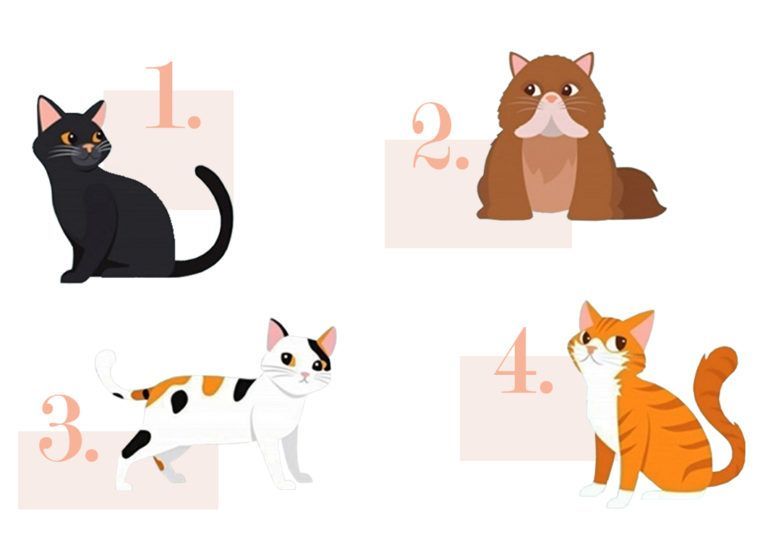 1.

2.

3.

4.