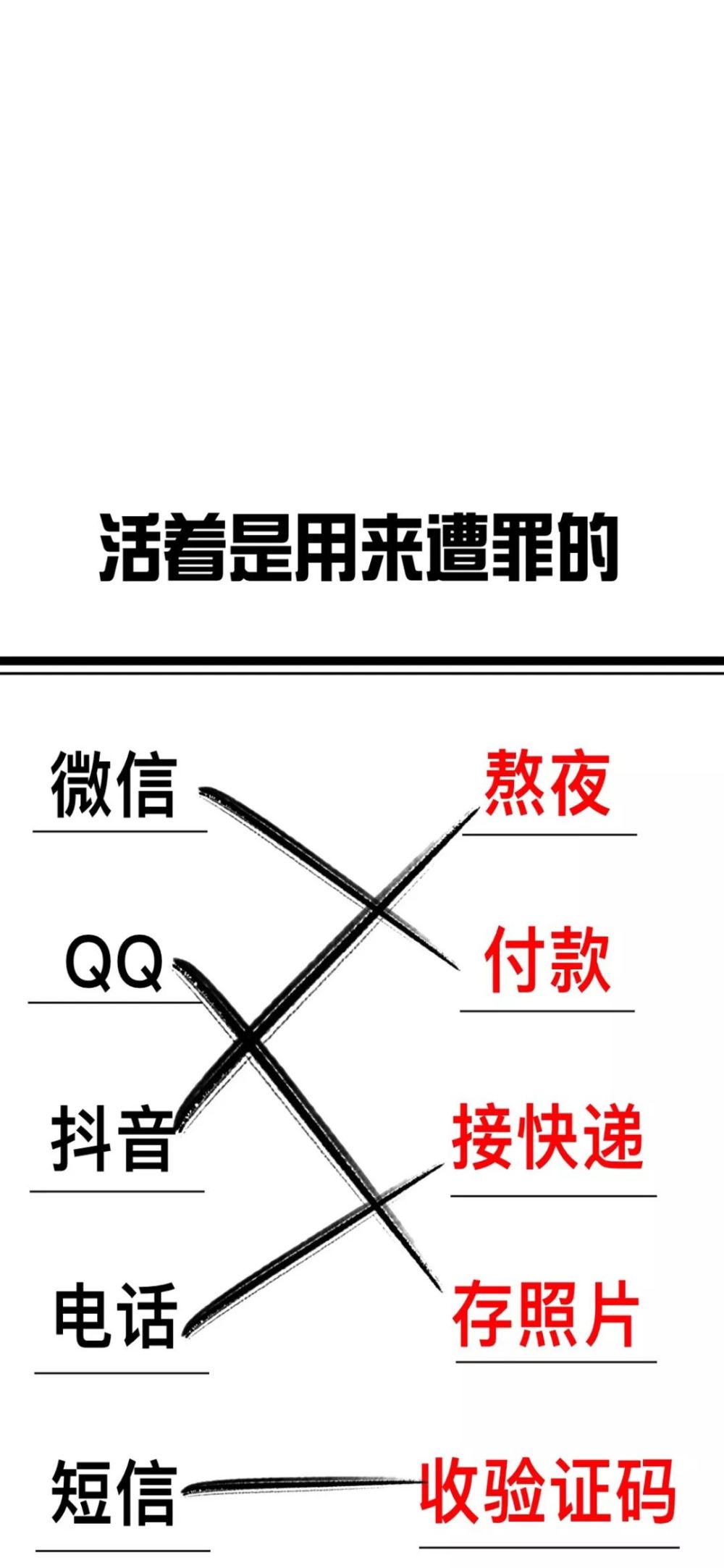 活着是用来遭罪的

微信

QQ

抖音

电话

短信

熬夜

付款

接快递

存照片

收验证码