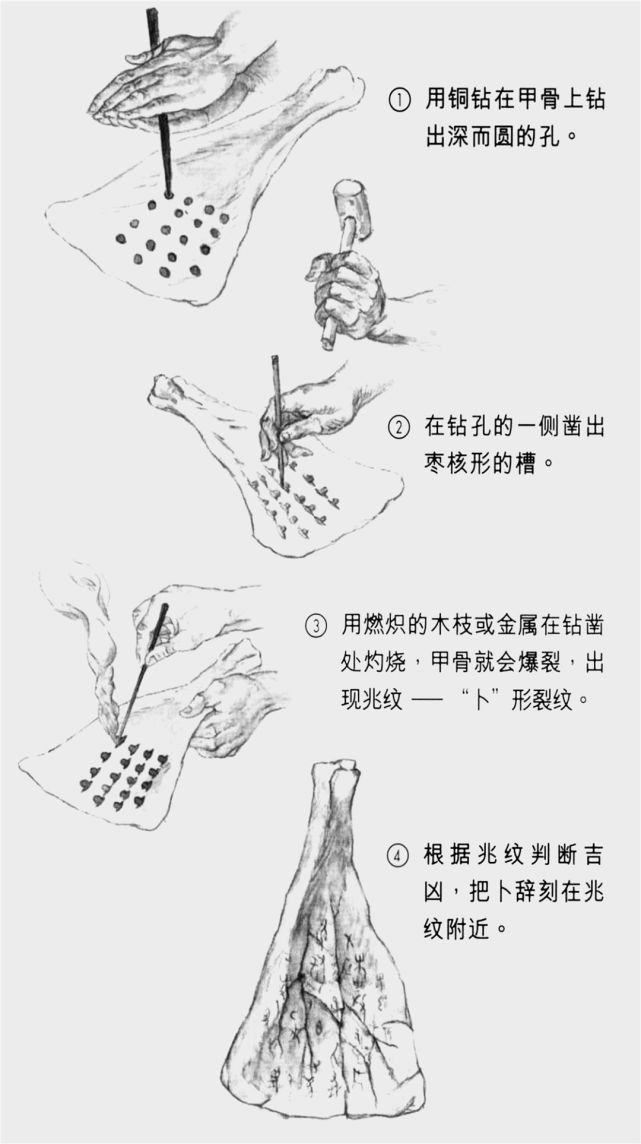 ① 用铜钻在甲骨上钻出深而圆的孔。

② 在钻孔的一侧凿出枣核形的槽。

③ 用燃炽的木枝或金属在钻凿处灼烧，甲骨就会爆裂，出现兆纹 —— “卜”形裂纹。

④ 根据兆纹判断吉凶，把卜辞刻在兆纹附近。