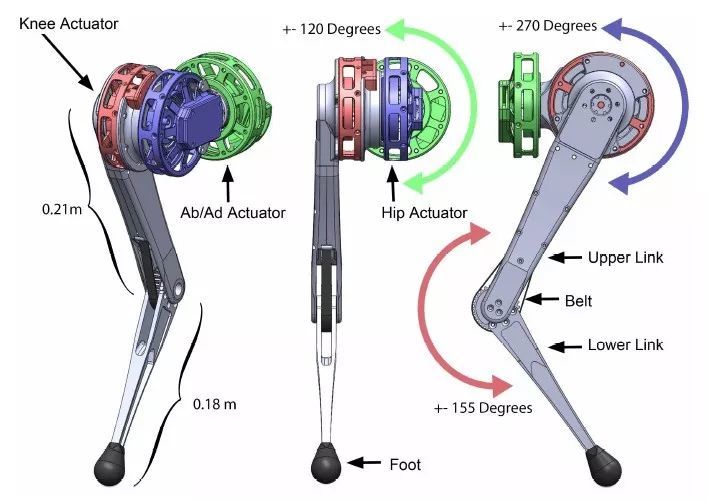 Knee Actuator

+- 120 Degrees

+- 270 Degrees

0.21m

Ab/Ad Actuator

Hip Actuator

Upper Link

Belt

Lower Link

0.18 m

+- 155 Degrees

Foot