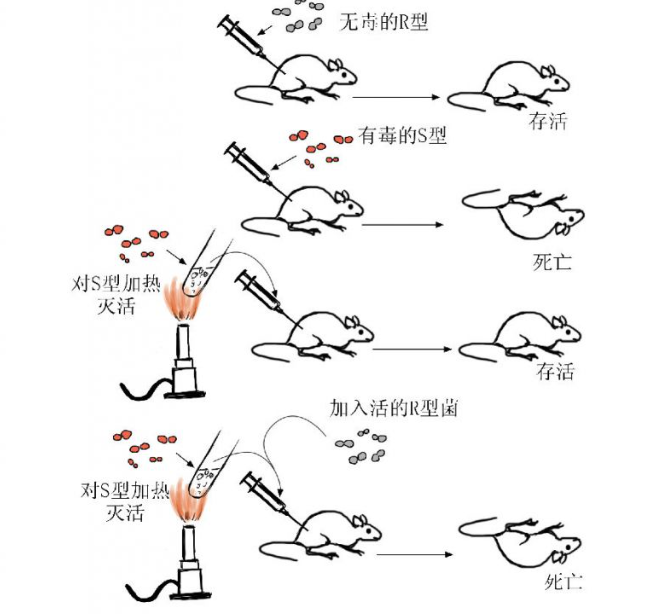 无毒的R型

存活

有毒的S型

死亡

对S型加热灭活

存活

加入活的R型菌

对S型加热灭活

死亡