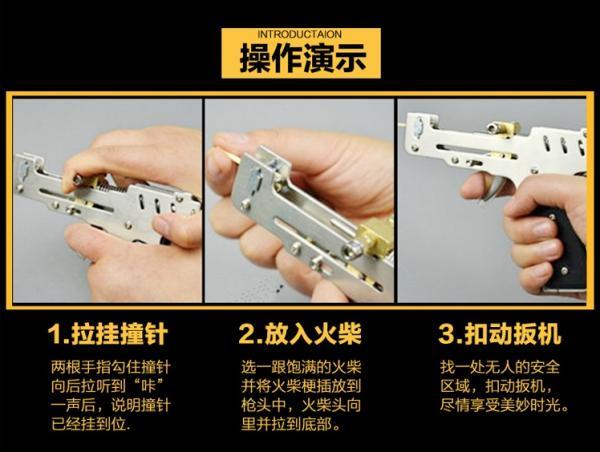 INTRODUCTAION
操作演示

1.拉挂撞针

两根手指勾住撞针向后拉听到“咔”一声后，说明撞针已经挂到位.

2.放入火柴

选一跟饱满的火柴并将火柴梗插放到枪头中，火柴头向里并拉到底部。

3.扣动扳机

找一处无人的安全区域，扣动扳机，尽情享受美妙时光。